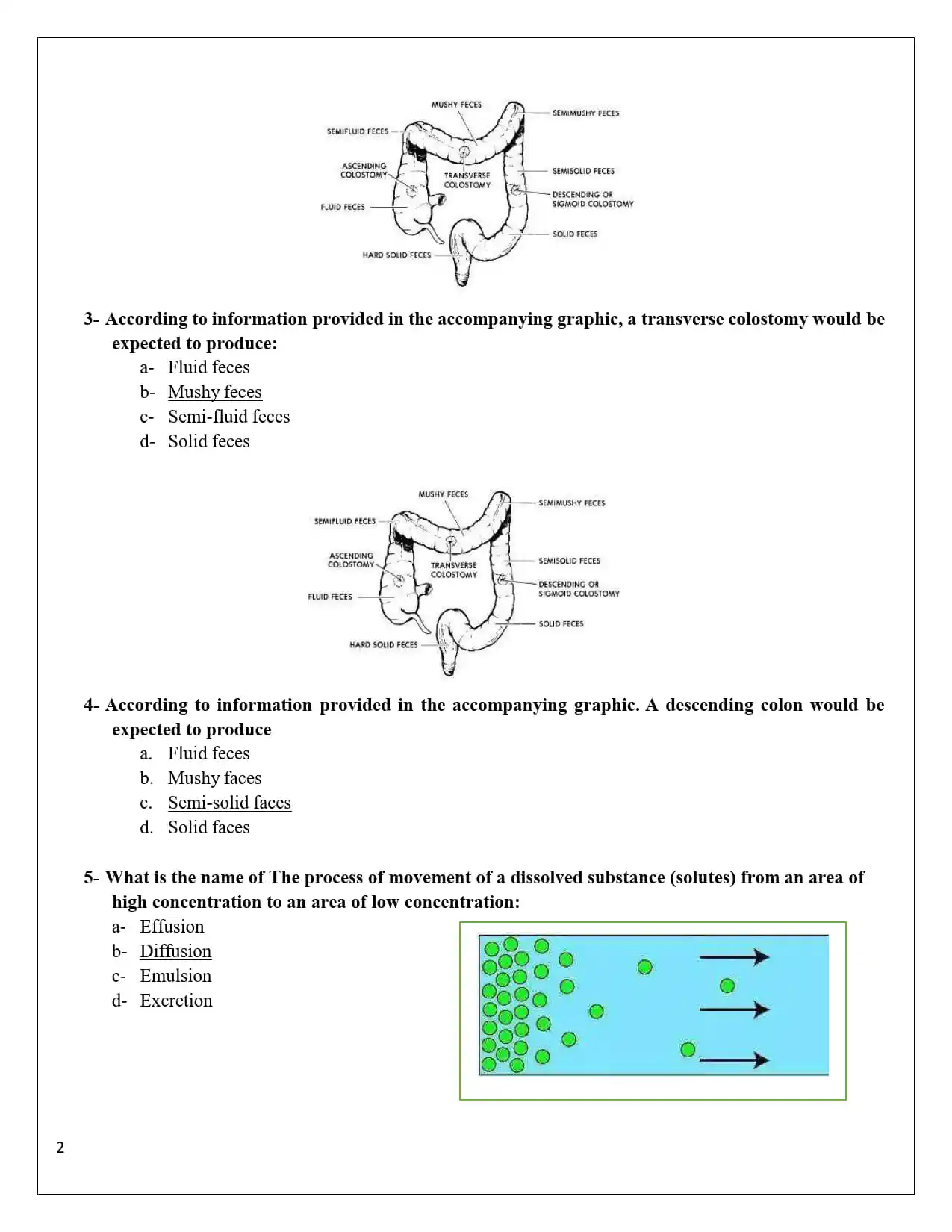 MUSHY FECES
SEMIMUSHY FECES
SEMIFLUID FECES
ASCENDING COLOSTOMY
TRANSVERSE COLOSTOMY
SEMISOLID FECES
DESCENDING OR SIGMOID COLOSTOMY
FLUID FECES
SOLID FECES
HARD SOLID FECES

3- According to information provided in the accompanying graphic, a transverse colostomy would be expected to produce:
a- Fluid feces
b- Mushy feces
c- Semi-fluid feces
d- Solid feces

MUSHY FECES
SEMIMUSHY FECES
SEMIFLUID FECES
ASCENDING COLOSTOMY
TRANSVERSE COLOSTOMY
SEMISOLID FECES
DESCENDING OR SIGMOID COLOSTOMY
FLUID FECES
SOLID FECES
HARD SOLID FECES

4- According to information provided in the accompanying graphic. A descending colon would be expected to produce
a. Fluid feces
b. Mushy faces
c. Semi-solid faces
d. Solid faces

5- What is the name of The process of movement of a dissolved substance (solutes) from an area of high concentration to an area of low concentration:
a- Effusion
b- Diffusion
c- Emulsion
d- Excretion

2